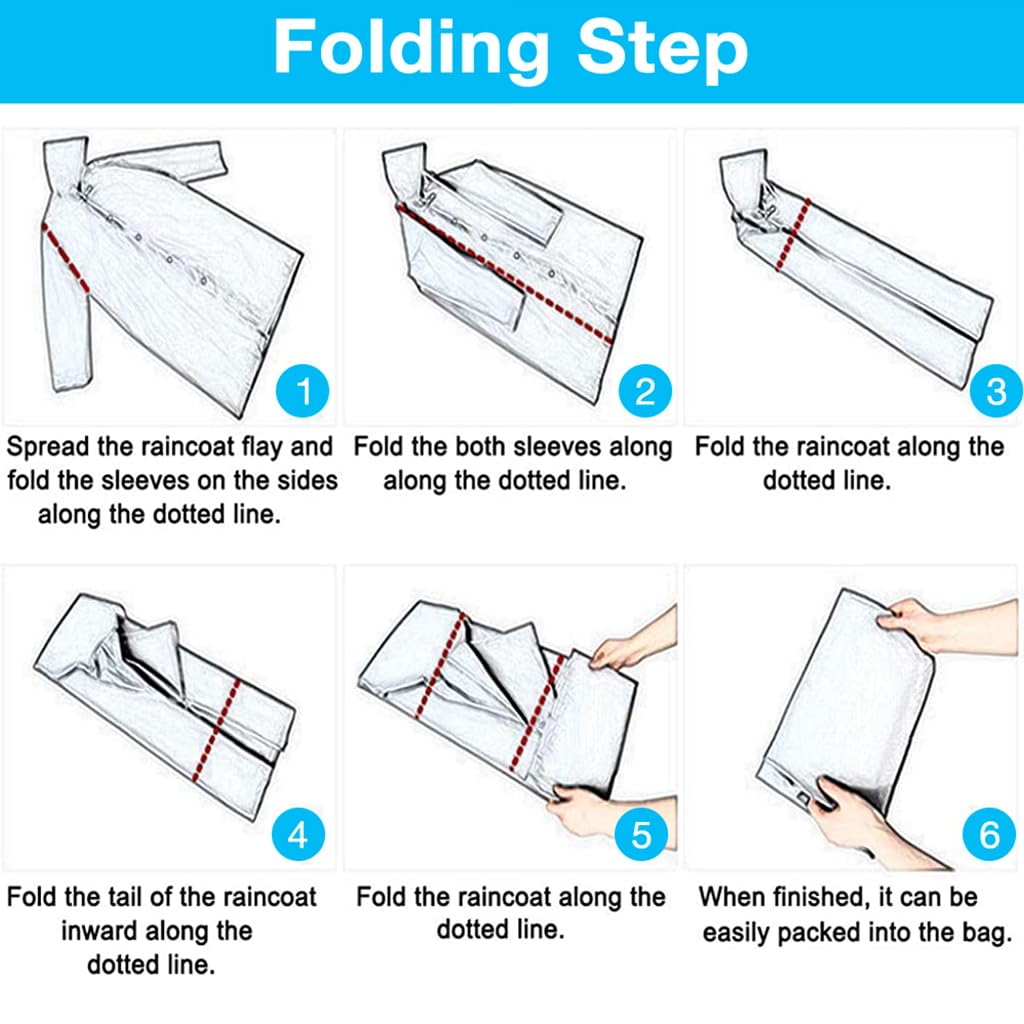 Folding Step

1

Spread the raincoat flay and fold the sleeves on the sides along the dotted line.

2

Fold the both sleeves along along the dotted line.

3

Fold the raincoat along the dotted line.

4

Fold the tail of the raincoat inward along the dotted line.

5

Fold the raincoat along the dotted line.

6

When finished, it can be easily packed into the bag.